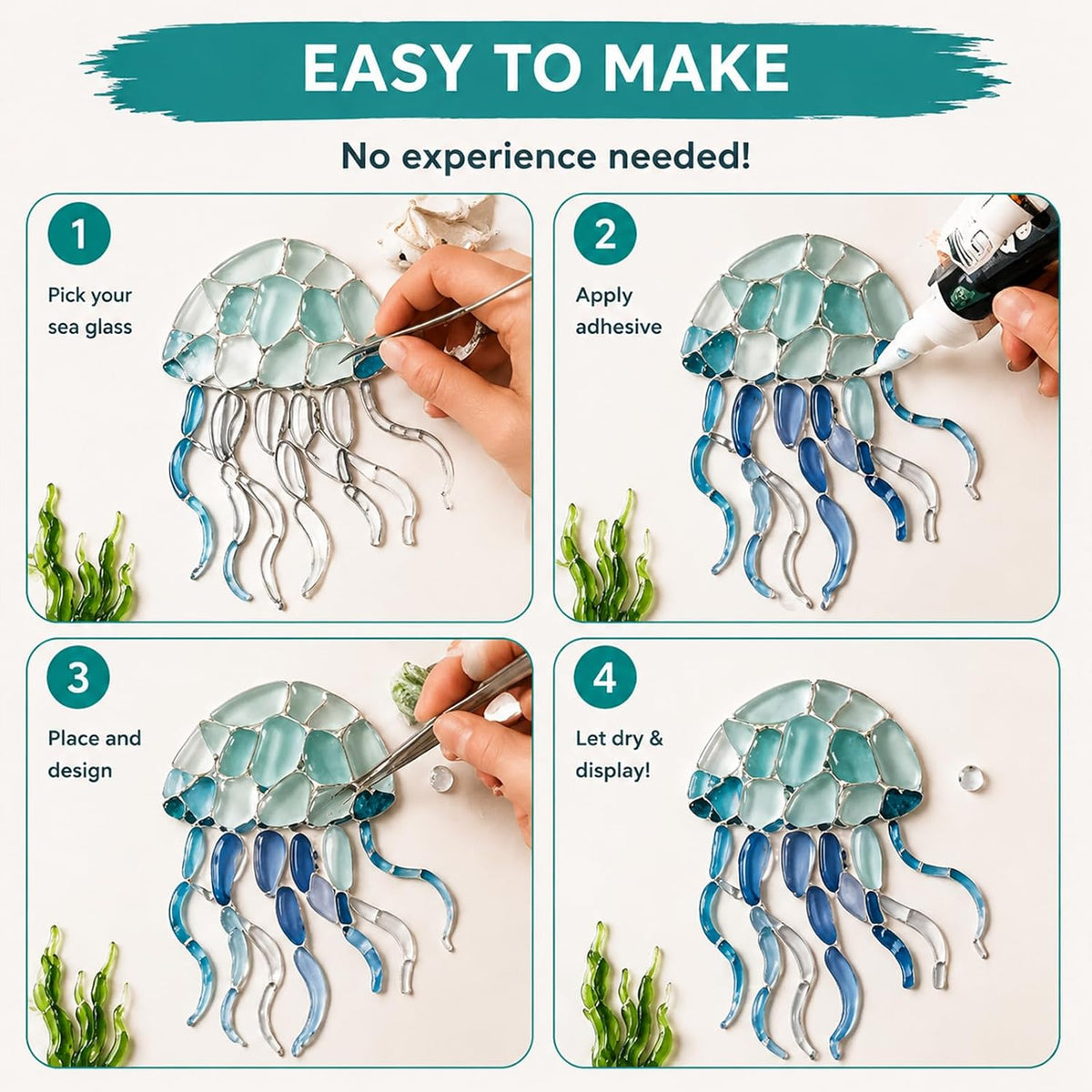 EASY TO MAKE

No experience needed!

1
Pick your sea glass

2
Apply adhesive

3
Place and design

4
Let dry & display!